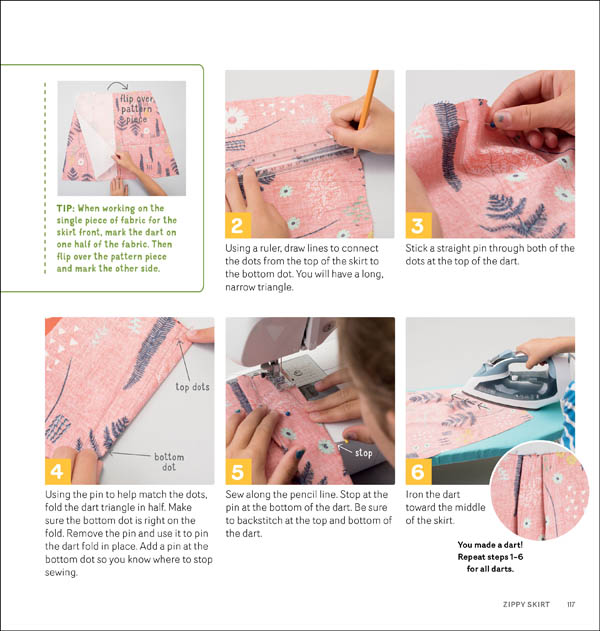 flip over pattern piece

TIP: When working on the single piece of fabric for the skirt front, mark the dart on one half of the fabric. Then flip over the pattern piece and mark the other side.

2

Using a ruler, draw lines to connect the dots from the top of the skirt to the bottom dot. You will have a long, narrow triangle.

3

Stick a straight pin through both of the dots at the top of the dart.

top dots

bottom dot

4

Using the pin to help match the dots, fold the dart triangle in half. Make sure the bottom dot is right on the fold. Remove the pin and use it to pin the dart fold in place. Add a pin at the bottom dot so you know where to stop sewing.

stop

5

Sew along the pencil line. Stop at the pin at the bottom of the dart. Be sure to backstitch at the top and bottom of the dart.

6

Iron the dart toward the middle of the skirt.

You made a dart! Repeat steps 1–6 for all darts.

ZIPPY SKIRT 117