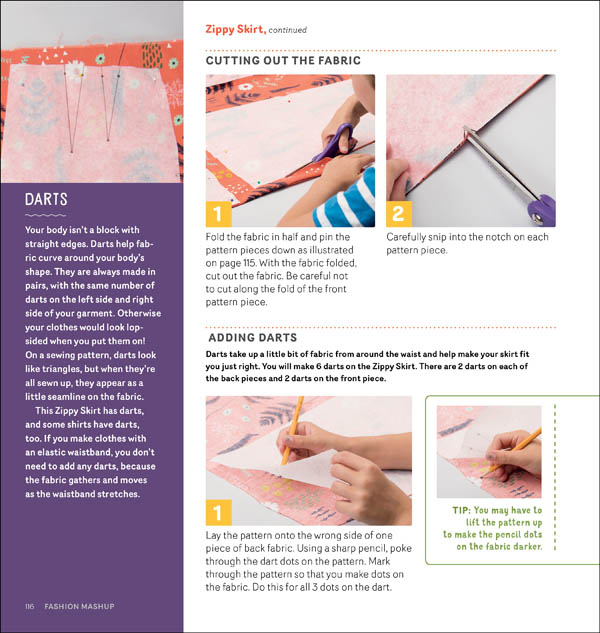 DARTS

Your body isn't a block with straight edges. Darts help fabric curve around your body's shape. They are always made in pairs, with the same number of darts on the left side and right side of your garment. Otherwise your clothes would look lopsided when you put them on! On a sewing pattern, darts look like triangles, but when they're all sewn up, they appear as a little seamline on the fabric.

This Zippy Skirt has darts, and some shirts have darts, too. If you make clothes with an elastic waistband, you don't need to add any darts, because the fabric gathers and moves as the waistband stretches.

116 FASHION MASHUP

Zippy Skirt, continued

CUTTING OUT THE FABRIC

1

Fold the fabric in half and pin the pattern pieces down as illustrated on page 115. With the fabric folded, cut out the fabric. Be careful not to cut along the fold of the front pattern piece.

2

Carefully snip into the notch on each pattern piece.

ADDING DARTS

Darts take up a little bit of fabric from around the waist and help make your skirt fit you just right. You will make 6 darts on the Zippy Skirt. There are 2 darts on each of the back pieces and 2 darts on the front piece.

1

Lay the pattern onto the wrong side of one piece of back fabric. Using a sharp pencil, poke through the dart dots on the pattern. Mark through the pattern so that you make dots on the fabric. Do this for all 3 dots on the dart.

TIP: You may have to lift the pattern up to make the pencil dots on the fabric darker.