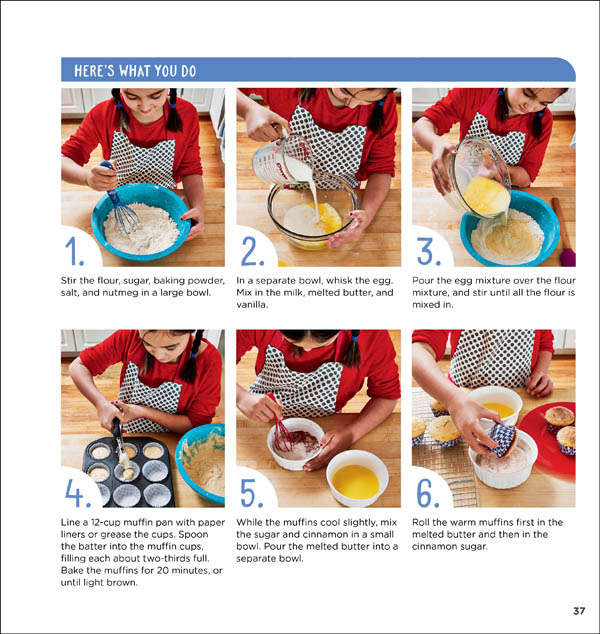 HERE'S WHAT YOU DO

1.

Stir the flour, sugar, baking powder, salt, and nutmeg in a large bowl.

2.

In a separate bowl, whisk the egg. Mix in the milk, melted butter, and vanilla.

3.

Pour the egg mixture over the flour mixture, and stir until all the flour is mixed in.

4.

Line a 12-cup muffin pan with paper liners or grease the cups. Spoon the batter into the muffin cups, filling each about two-thirds full. Bake the muffins for 20 minutes, or until light brown.

5.

While the muffins cool slightly, mix the sugar and cinnamon in a small bowl. Pour the melted butter into a separate bowl.

6.

Roll the warm muffins first in the melted butter and then in the cinnamon sugar.

37