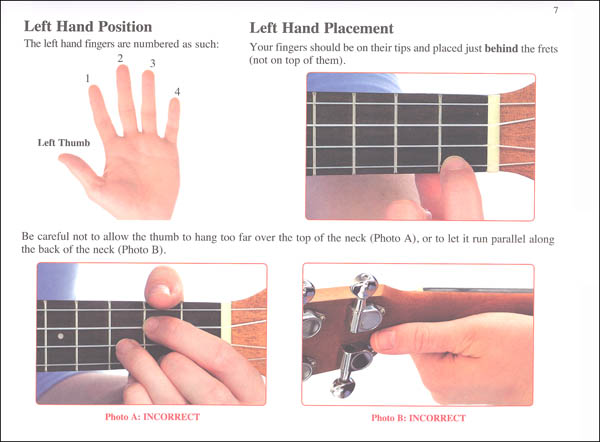 7

Left Hand Position

The left hand fingers are numbered as such:

1
2
3
4

Left Thumb

Left Hand Placement

Your fingers should be on their tips and placed just behind the frets (not on top of them).

Be careful not to allow the thumb to hang too far over the top of the neck (Photo A), or to let it run parallel along the back of the neck (Photo B).

Photo A: INCORRECT

Photo B: INCORRECT