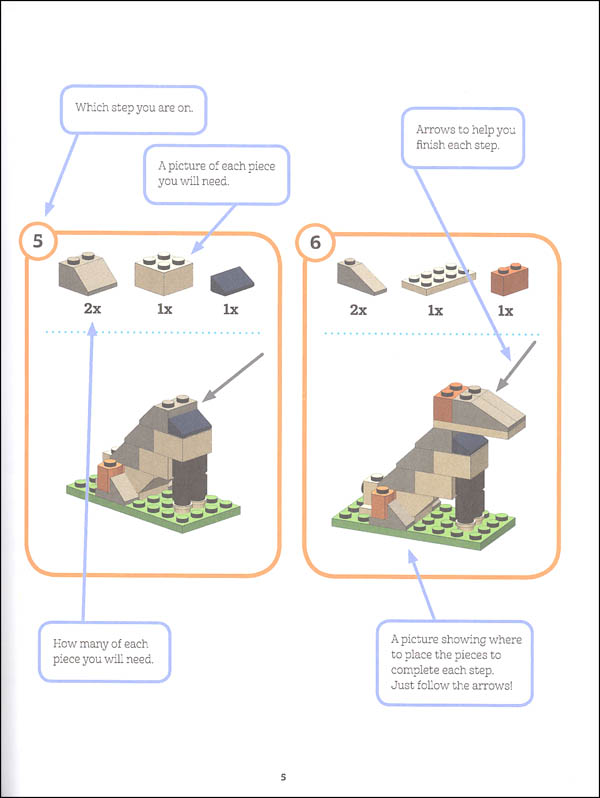 Which step you are on.

A picture of each piece you will need.

Arrows to help you finish each step.

5

2x

1x

1x

6

2x

1x

1x

How many of each piece you will need.

A picture showing where to place the pieces to complete each step. Just follow the arrows!

5