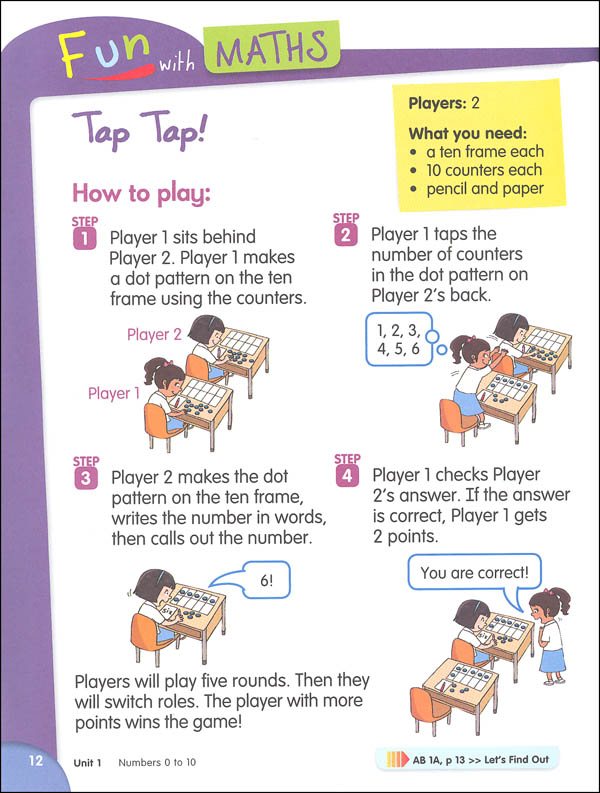 Fun with MATHS

Tap Tap!

Players: 2

What you need:
• a ten frame each
• 10 counters each
• pencil and paper

How to play:

STEP 1 Player 1 sits behind Player 2. Player 1 makes a dot pattern on the ten frame using the counters.

Player 2

Player 1

STEP 2 Player 1 taps the number of counters in the dot pattern on Player 2's back.

1, 2, 3, 4, 5, 6

STEP 3 Player 2 makes the dot pattern on the ten frame, writes the number in words, then calls out the number.

6!

STEP 4 Player 1 checks Player 2's answer. If the answer is correct, Player 1 gets 2 points.

You are correct!

Players will play five rounds. Then they will switch roles. The player with more points wins the game!

12 Unit 1 Numbers 0 to 10

AB 1A, p 13 >> Let's Find Out