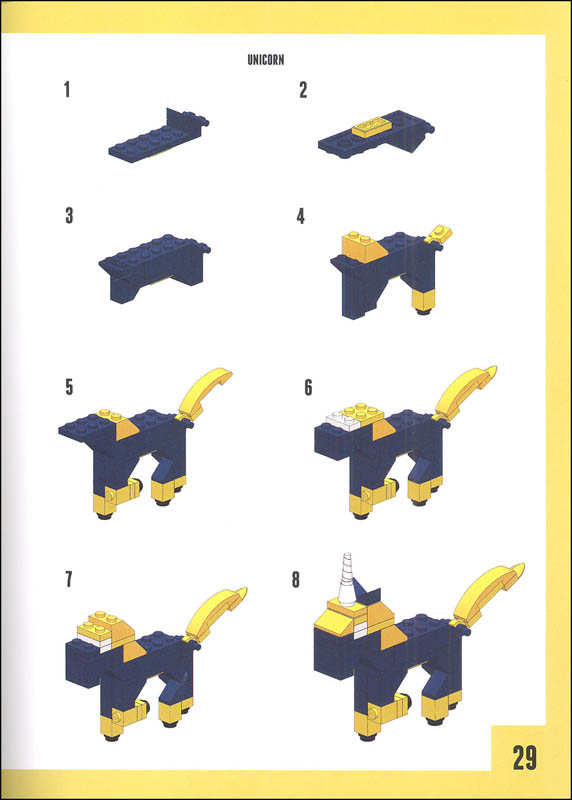 UNICORN

1

2

3

4

5

6

7

8

29