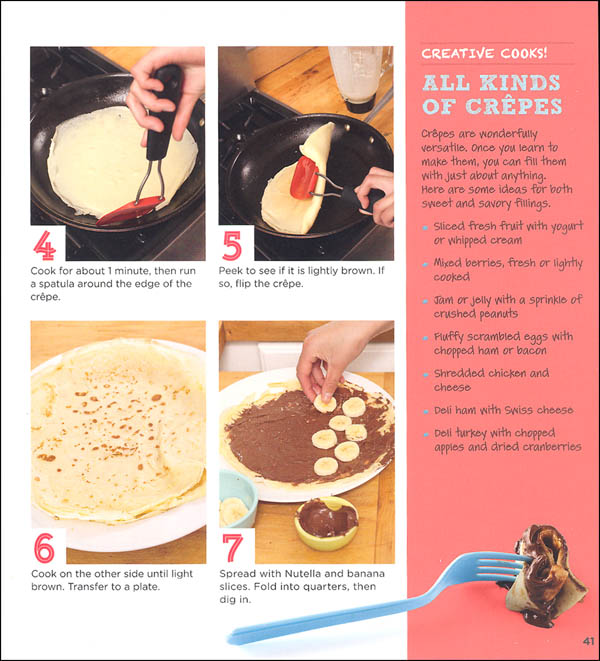 4
Cook for about 1 minute, then run a spatula around the edge of the crêpe.

5
Peek to see if it is lightly brown. If so, flip the crêpe.

6
Cook on the other side until light brown. Transfer to a plate.

7
Spread with Nutella and banana slices. Fold into quarters, then dig in.

CREATIVE COOKS!

ALL KINDS OF CRÊPES

Crêpes are wonderfully versatile. Once you learn to make them, you can fill them with just about anything. Here are some ideas for both sweet and savory fillings.

- Sliced fresh fruit with yogurt or whipped cream
- Mixed berries, fresh or lightly cooked
- Jam or jelly with a sprinkle of crushed peanuts
- Fluffy scrambled eggs with chopped ham or bacon
- Shredded chicken and cheese
- Deli ham with Swiss cheese
- Deli turkey with chopped apples and dried cranberries

41