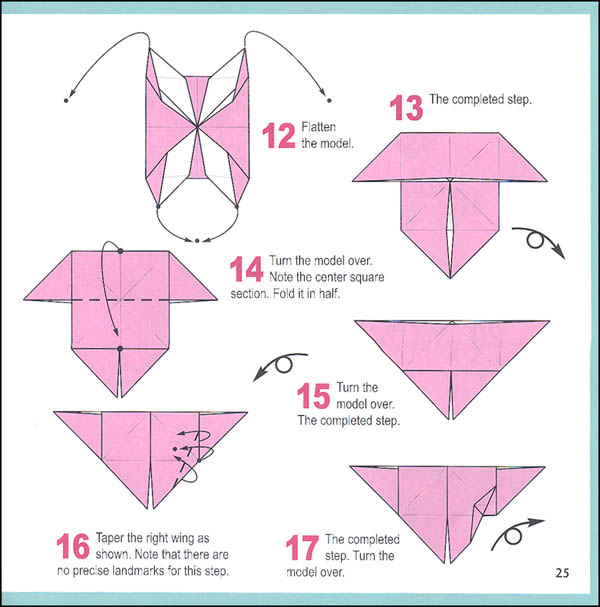 12 Flatten the model.

13 The completed step.

14 Turn the model over. Note the center square section. Fold it in half.

15 Turn the model over. The completed step.

16 Taper the right wing as shown. Note that there are no precise landmarks for this step.

17 The completed step. Turn the model over.

25