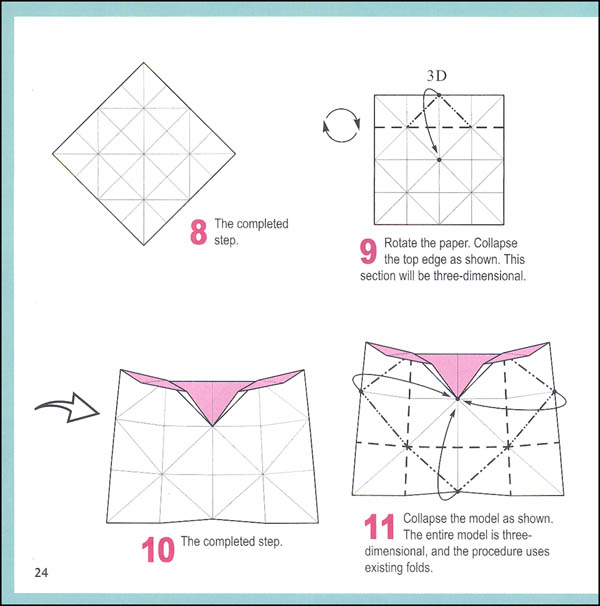 8 The completed step.

3D

9 Rotate the paper. Collapse the top edge as shown. This section will be three-dimensional.

10 The completed step.

11 Collapse the model as shown. The entire model is three-dimensional, and the procedure uses existing folds.

24