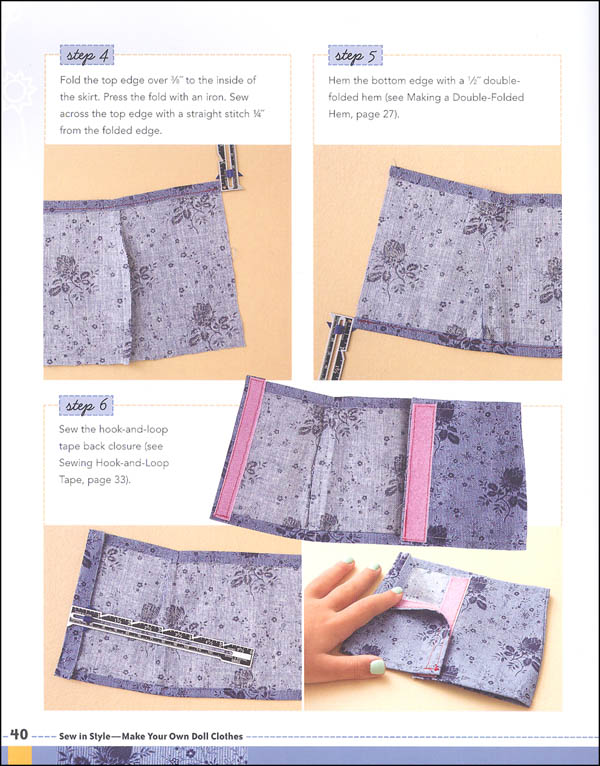 step 4

Fold the top edge over ⅜" to the inside of the skirt. Press the fold with an iron. Sew across the top edge with a straight stitch ¼" from the folded edge.

step 5

Hem the bottom edge with a ½" double-folded hem (see Making a Double-Folded Hem, page 27).

step 6

Sew the hook-and-loop tape back closure (see Sewing Hook-and-Loop Tape, page 33).

40 Sew in Style—Make Your Own Doll Clothes