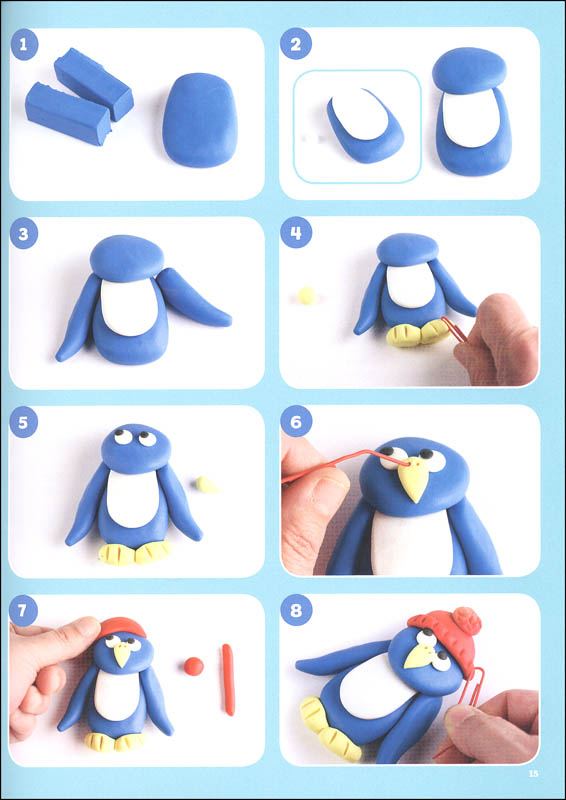 1

2

3

4

5

6

7

8

15