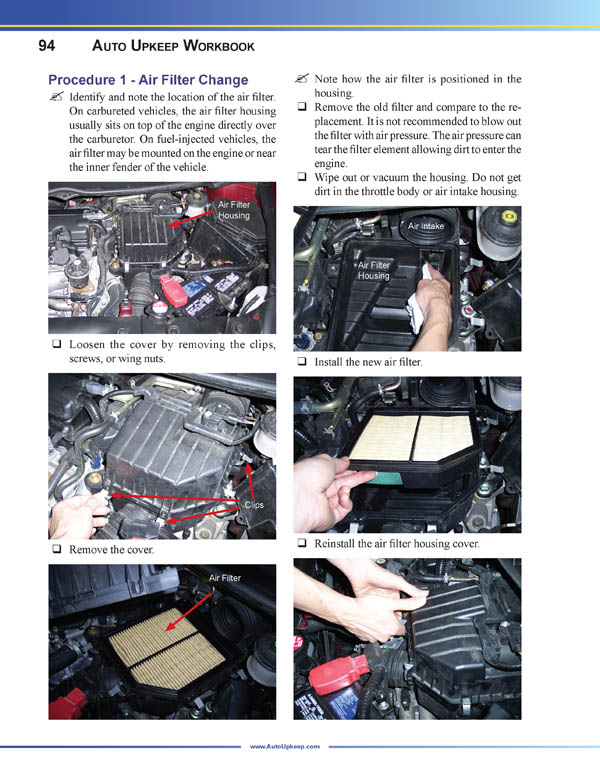 94 AUTO UPKEEP WORKBOOK

Procedure 1 - Air Filter Change

✍ Identify and note the location of the air filter. On carbureted vehicles, the air filter housing usually sits on top of the engine directly over the carburetor. On fuel-injected vehicles, the air filter may be mounted on the engine or near the inner fender of the vehicle.

Air Filter Housing

❑ Loosen the cover by removing the clips, screws, or wing nuts.

Clips

❑ Remove the cover.

Air Filter

✍ Note how the air filter is positioned in the housing.

❑ Remove the old filter and compare to the replacement. It is not recommended to blow out the filter with air pressure. The air pressure can tear the filter element allowing dirt to enter the engine.

❑ Wipe out or vacuum the housing. Do not get dirt in the throttle body or air intake housing.

Air Intake

Air Filter Housing

❑ Install the new air filter.

❑ Reinstall the air filter housing cover.

www.AutoUpkeep.com