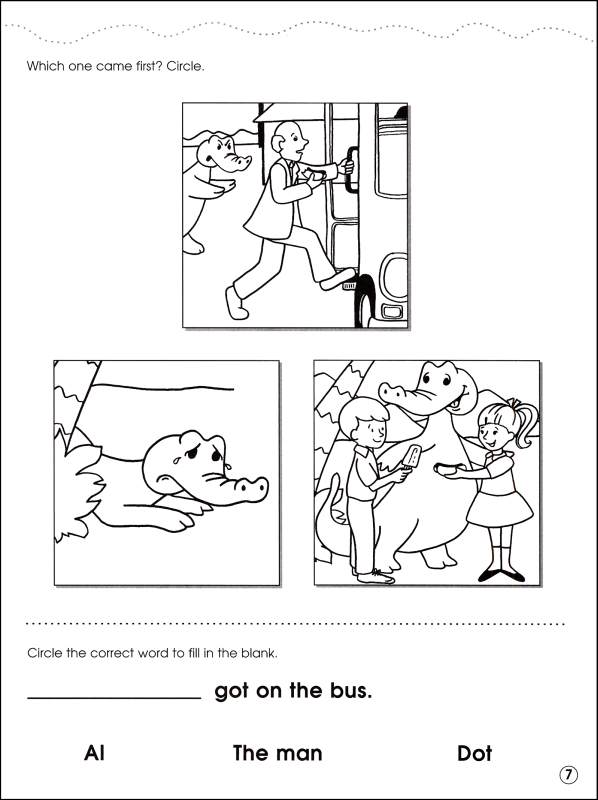 Which one came first? Circle.

Circle the correct word to fill in the blank.

_______________ got on the bus.

Al The man Dot

7